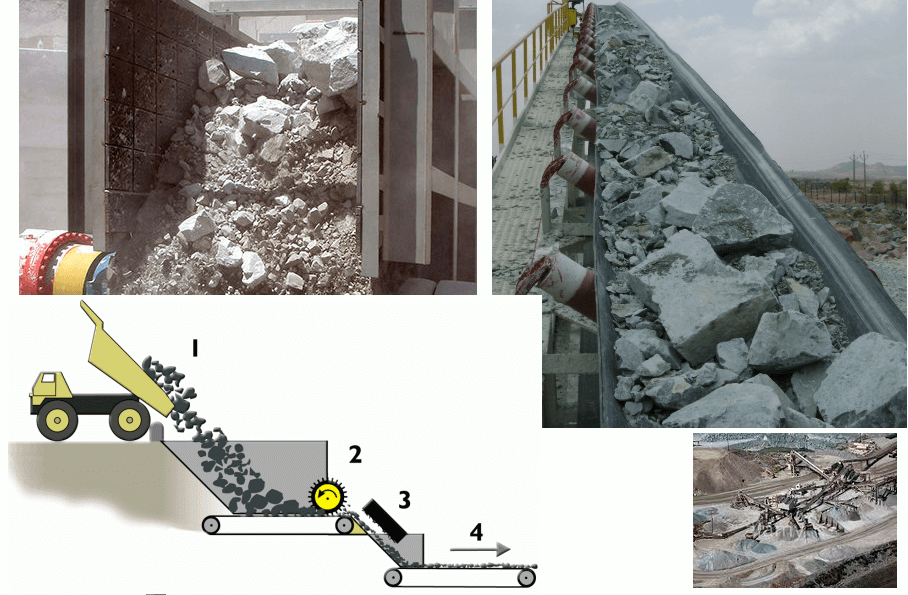 1
2
3
4