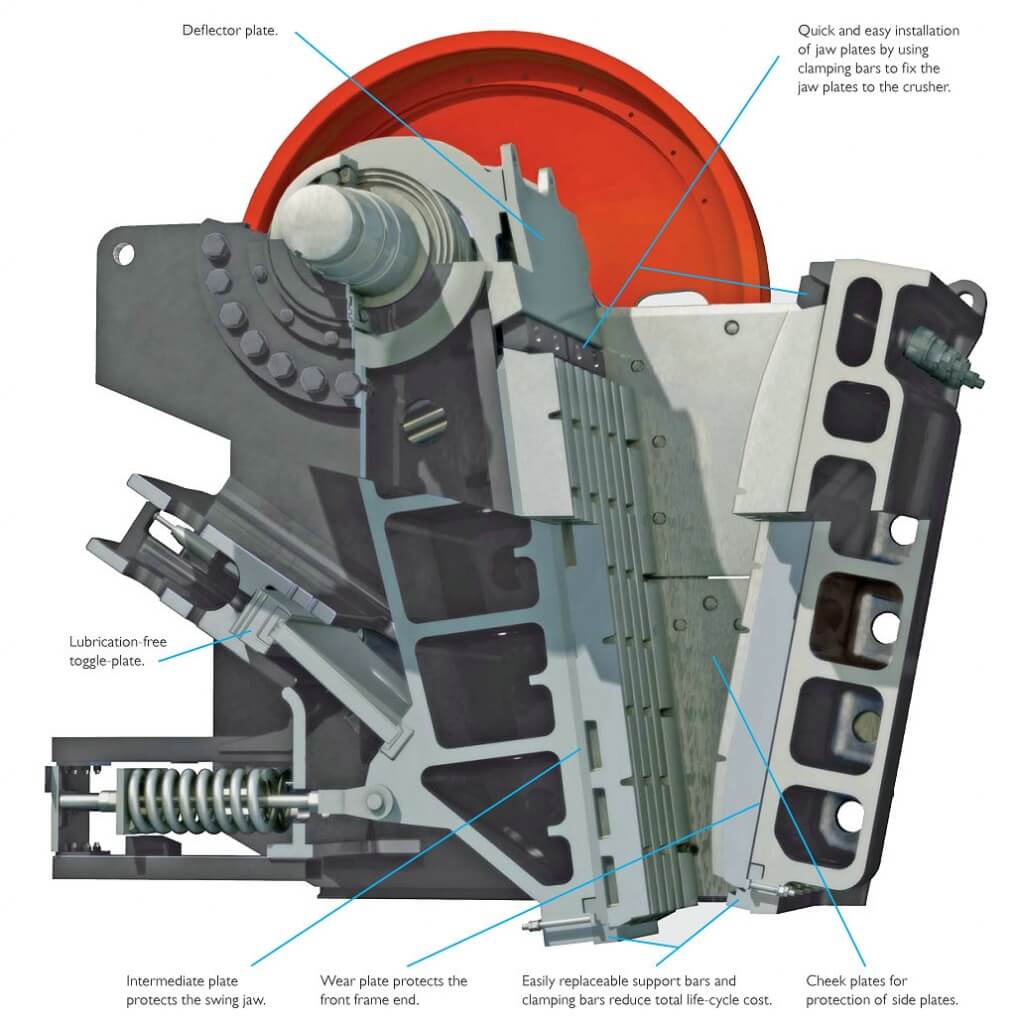 Deflector plate.

Quick and easy installation of jaw plates by using clamping bars to fix the jaw plates to the crusher.

Lubrication-free toggle-plate.

Intermediate plate protects the swing jaw.

Wear plate protects the front frame end.

Easily replaceable support bars and clamping bars reduce total life-cycle cost.

Cheek plates for protection of side plates.