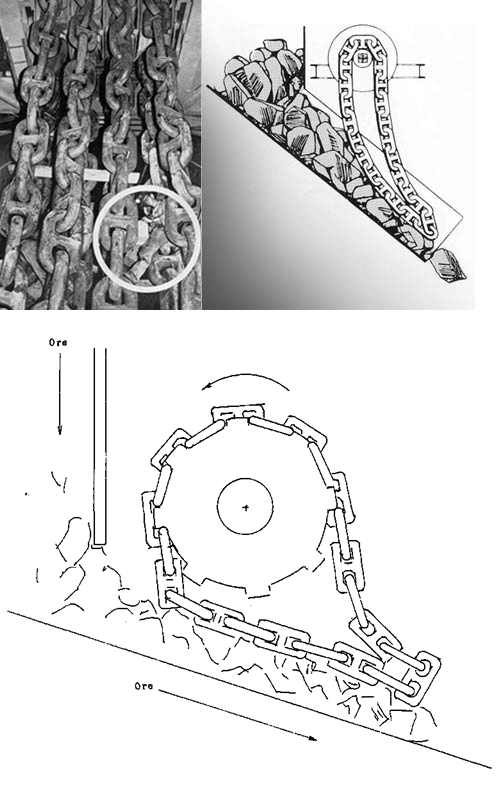 Ore

Ore