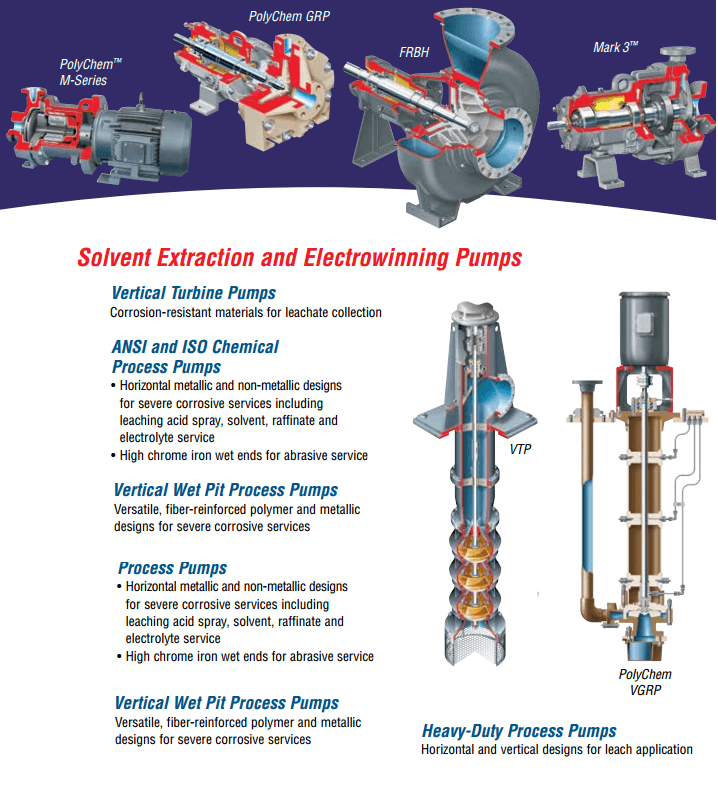 PolyChem™ M-Series

PolyChem GRP

FRBH

Mark 3™

Solvent Extraction and Electrowinning Pumps

Vertical Turbine Pumps
Corrosion-resistant materials for leachate collection

ANSI and ISO Chemical Process Pumps
• Horizontal metallic and non-metallic designs for severe corrosive services including leaching acid spray, solvent, raffinate and electrolyte service
• High chrome iron wet ends for abrasive service

Vertical Wet Pit Process Pumps
Versatile, fiber-reinforced polymer and metallic designs for severe corrosive services

Process Pumps
• Horizontal metallic and non-metallic designs for severe corrosive services including leaching acid spray, solvent, raffinate and electrolyte service
• High chrome iron wet ends for abrasive service

Vertical Wet Pit Process Pumps
Versatile, fiber-reinforced polymer and metallic designs for severe corrosive services

VTP

PolyChem VGRP

Heavy-Duty Process Pumps
Horizontal and vertical designs for leach application