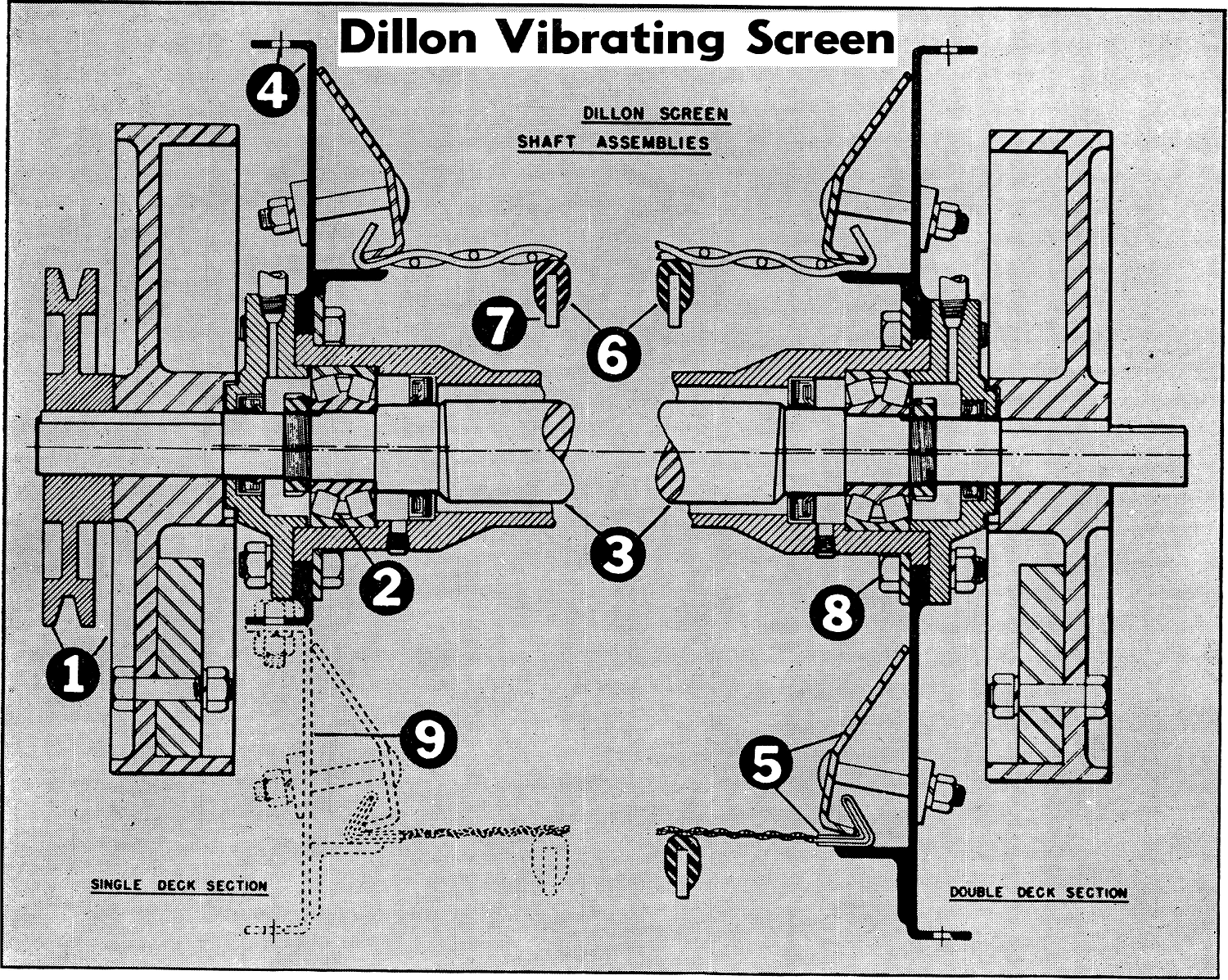 Dillon Vibrating Screen

DILLON SCREEN
SHAFT ASSEMBLIES

4

7

6

3

2

8

1

9

5

SINGLE DECK SECTION

DOUBLE DECK SECTION