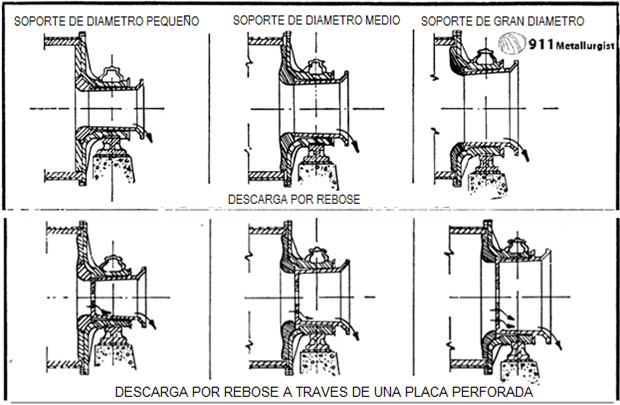 SOPORTE DE DIAMETRO PEQUEÑO
SOPORTE DE DIAMETRO MEDIO
SOPORTE DE GRAN DIAMETRO

911 Metallurgist

DESCARGA POR REBOSE

DESCARGA POR REBOSE A TRAVES DE UNA PLACA PERFORADA