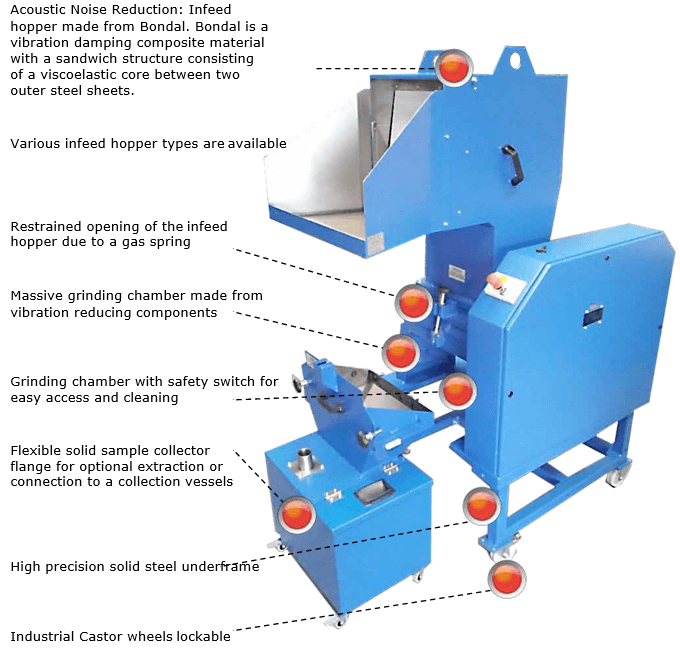 Acoustic Noise Reduction: Infeed hopper made from Bondal. Bondal is a vibration damping composite material with a sandwich structure consisting of a viscoelastic core between two outer steel sheets.

Various infeed hopper types are available

Restrained opening of the infeed hopper due to a gas spring

Massive grinding chamber made from vibration reducing components

Grinding chamber with safety switch for easy access and cleaning

Flexible solid sample collector flange for optional extraction or connection to a collection vessels

High precision solid steel underframe

Industrial Castor wheels lockable