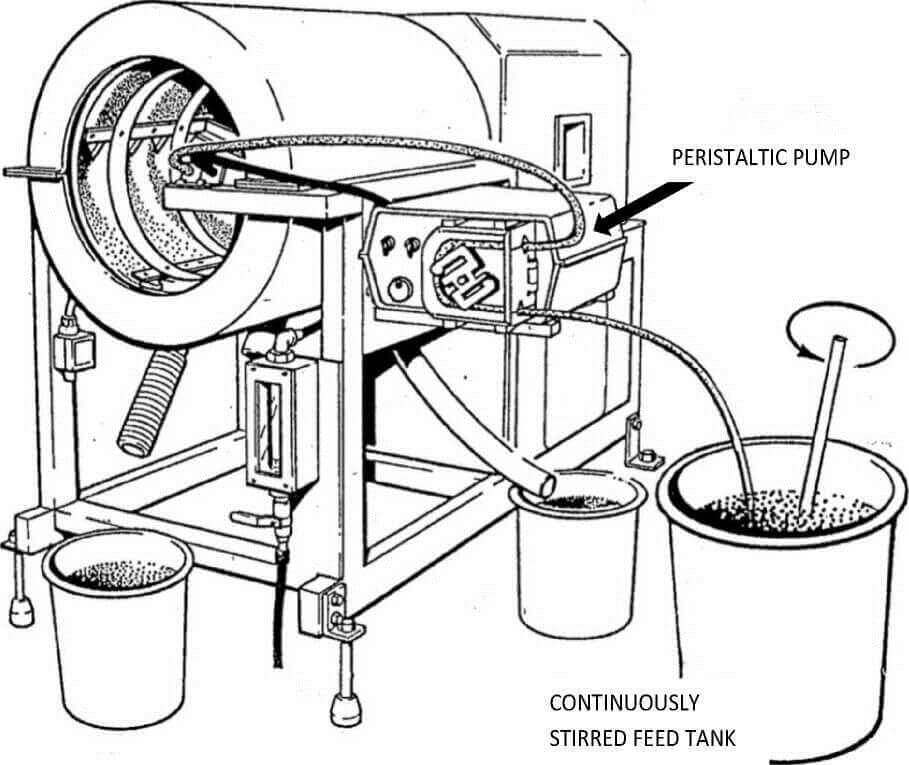 PERISTALTIC PUMP

CONTINUOUSLY
STIRRED FEED TANK