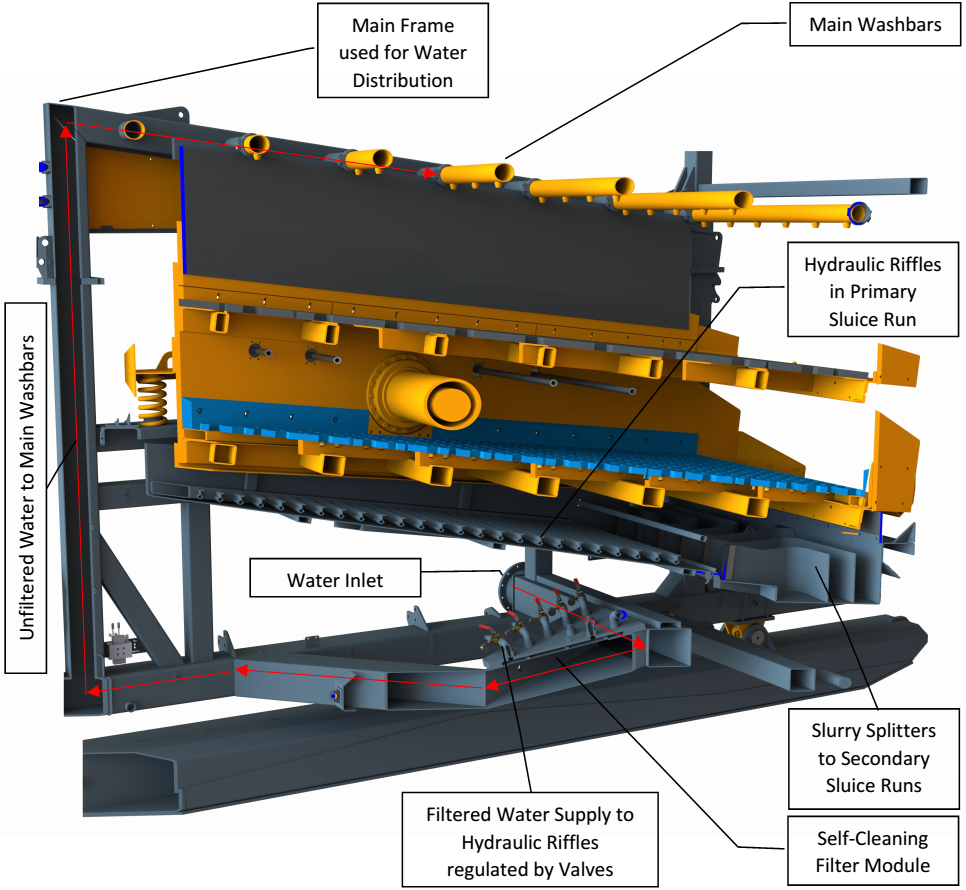 Main Frame used for Water Distribution

Main Washbars

Hydraulic Riffles in Primary Sluice Run

Unfiltered Water to Main Washbars

Water Inlet

Slurry Splitters to Secondary Sluice Runs

Filtered Water Supply to Hydraulic Riffles regulated by Valves

Self-Cleaning Filter Module